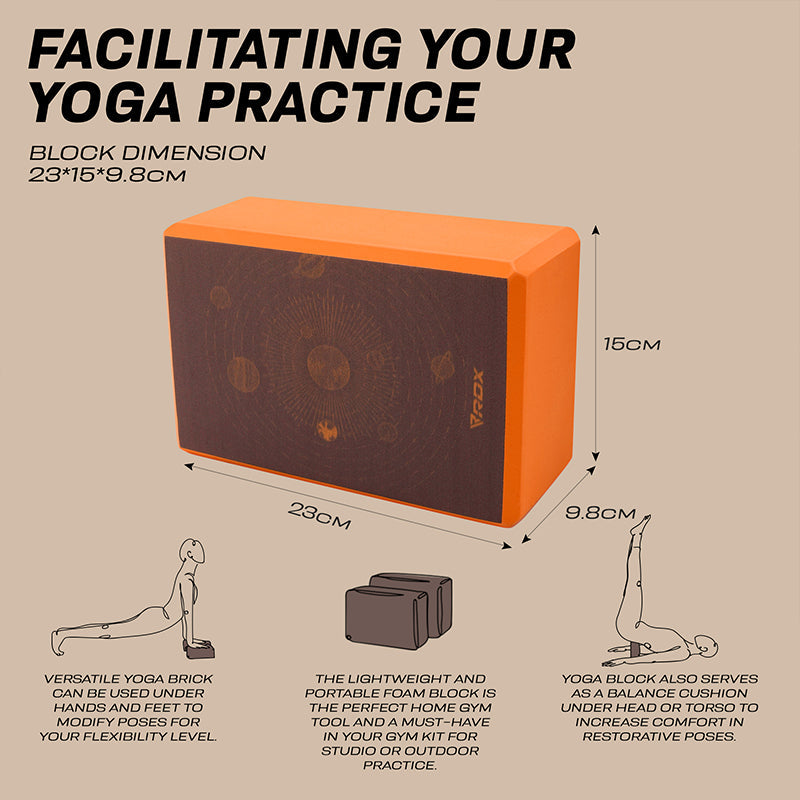 FACILITATING YOUR YOGA PRACTICE

BLOCK DIMENSION
23*15*9.8CM

RDX

15CM

23CM

9.8CM

VERSATILE YOGA BRICK CAN BE USED UNDER HANDS AND FEET TO MODIFY POSES FOR YOUR FLEXIBILITY LEVEL.

THE LIGHTWEIGHT AND PORTABLE FOAM BLOCK IS THE PERFECT HOME GYM TOOL AND A MUST-HAVE IN YOUR GYM KIT FOR STUDIO OR OUTDOOR PRACTICE.

YOGA BLOCK ALSO SERVES AS A BALANCE CUSHION UNDER HEAD OR TORSO TO INCREASE COMFORT IN RESTORATIVE POSES.